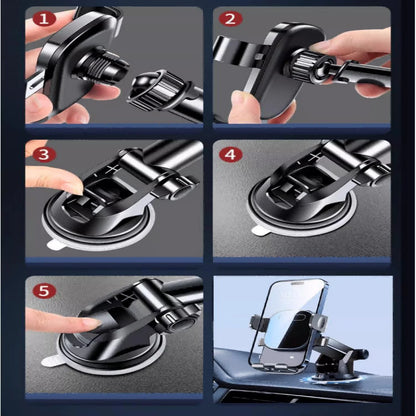 1
2
3
4
5